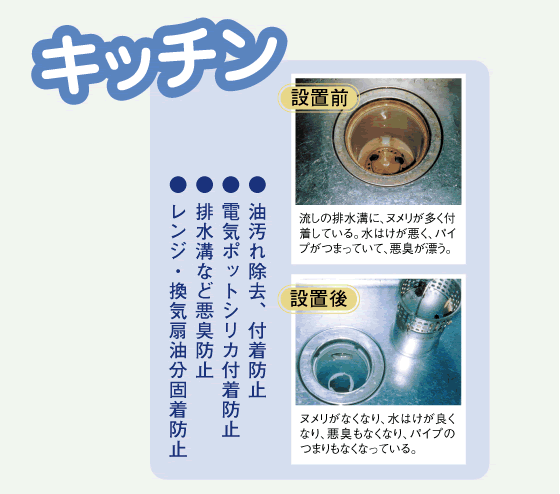 キッチン

●油汚れ除去、付着防止
●電気ポットシリカ付着防止
●排水溝など悪臭防止
●レンジ・換気扇油分固着防止

設置前

流しの排水溝に、ヌメリが多く付着している。水はけが悪く、パイプがつまっていて、悪臭が漂う。

設置後

ヌメリがなくなり、水はけが良くなり、悪臭もなくなり、パイプのつまりもなくなっている。